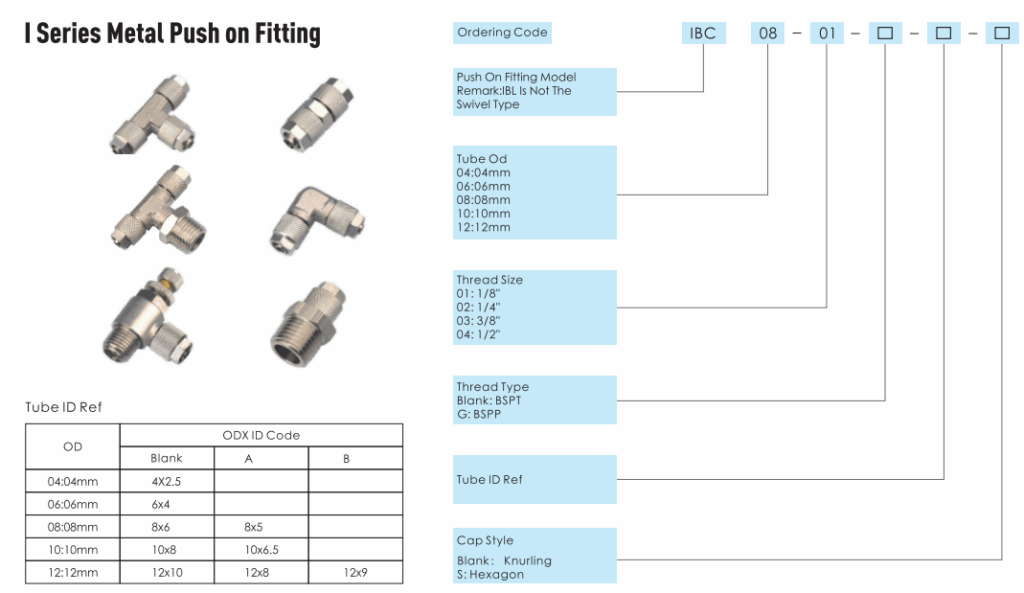 I Series Metal Push on Fitting

Tube ID Ref

| OD | ODX ID Code | | |
|---|---|---|---|
| | Blank | A | B |
| 04:04mm | 4X2.5 | | |
| 06:06mm | 6x4 | | |
| 08:08mm | 8x6 | 8x5 | |
| 10:10mm | 10x8 | 10x6.5 | |
| 12:12mm | 12x10 | 12x8 | 12x9 |

Ordering Code IBC 08 - 01 - □ - □ - □

Push On Fitting Model
Remark:IBL Is Not The Swivel Type

Tube Od
04:04mm
06:06mm
08:08mm
10:10mm
12:12mm

Thread Size
01: 1/8"
02: 1/4"
03: 3/8"
04: 1/2"

Thread Type
Blank: BSPT
G: BSPP

Tube ID Ref

Cap Style
Blank: Knurling
S: Hexagon