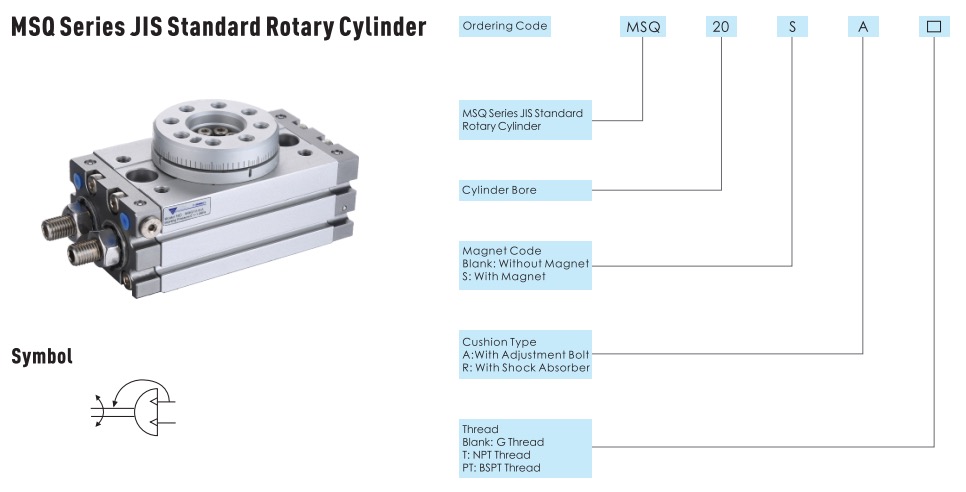 MSQ Series JIS Standard Rotary Cylinder

Symbol

Ordering Code MSQ 20 S A □

MSQ Series JIS Standard Rotary Cylinder

Cylinder Bore

Magnet Code
Blank: Without Magnet
S: With Magnet

Cushion Type
A:With Adjustment Bolt
R: With Shock Absorber

Thread
Blank: G Thread
T: NPT Thread
PT: BSPT Thread